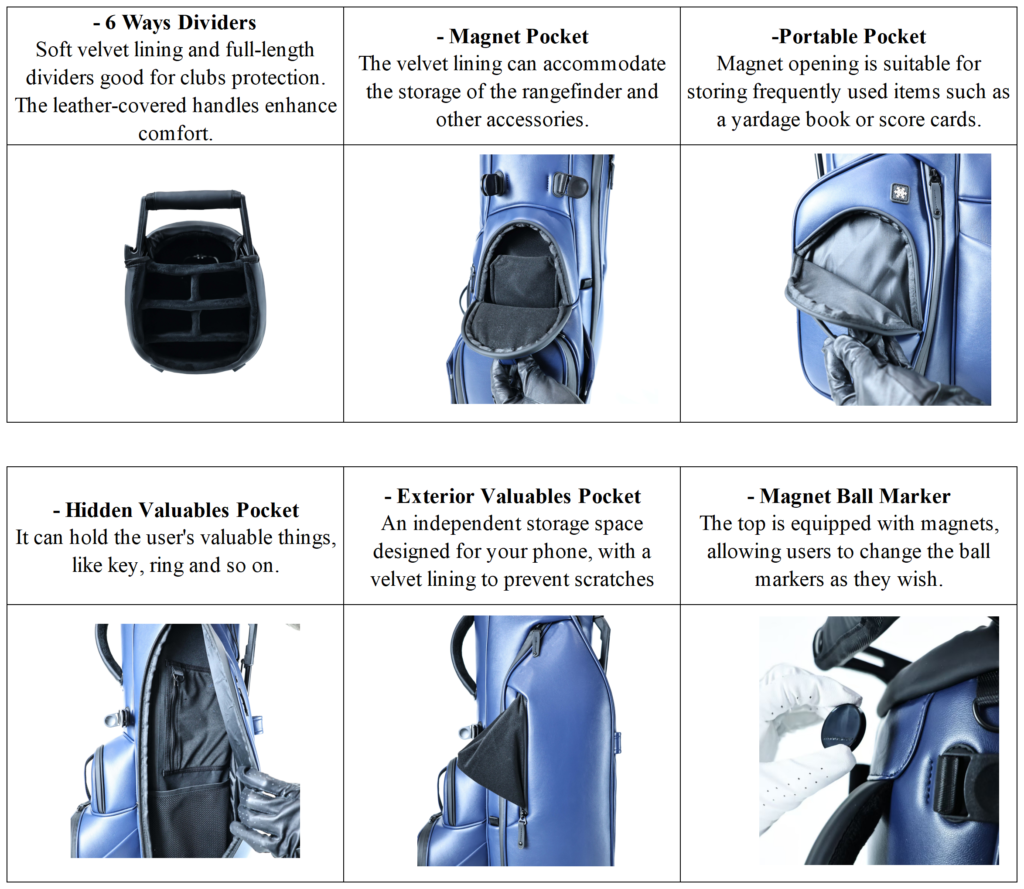 | - 6 Ways Dividers Soft velvet lining and full-length dividers good for clubs protection. The leather-covered handles enhance comfort. | - Magnet Pocket The velvet lining can accommodate the storage of the rangefinder and other accessories. | -Portable Pocket Magnet opening is suitable for storing frequently used items such as a yardage book or score cards. |
|---|---|---|
| | | |

| - Hidden Valuables Pocket It can hold the user's valuable things, like key, ring and so on. | - Exterior Valuables Pocket An independent storage space designed for your phone, with a velvet lining to prevent scratches | - Magnet Ball Marker The top is equipped with magnets, allowing users to change the ball markers as they wish. |
|---|---|---|
| | | |