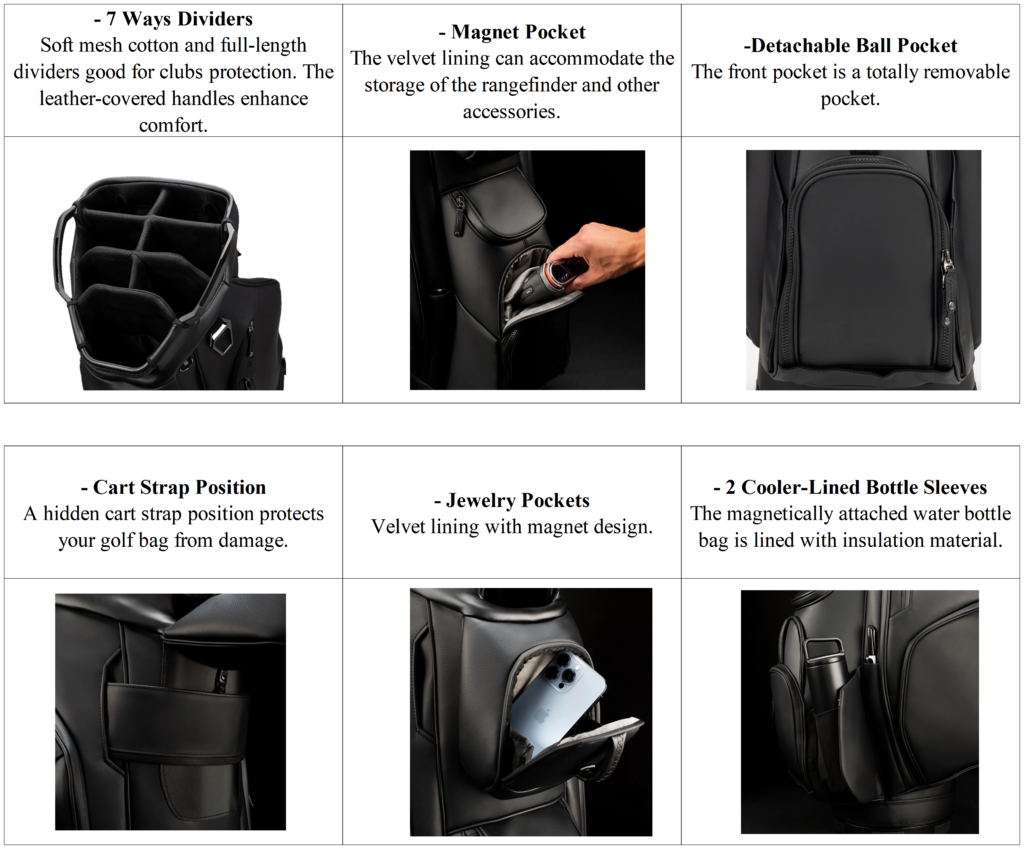 | - 7 Ways Dividers Soft mesh cotton and full-length dividers good for clubs protection. The leather-covered handles enhance comfort. | - Magnet Pocket The velvet lining can accommodate the storage of the rangefinder and other accessories. | -Detachable Ball Pocket The front pocket is a totally removable pocket. |
|---|---|---|
| | | |

| - Cart Strap Position A hidden cart strap position protects your golf bag from damage. | - Jewelry Pockets Velvet lining with magnet design. | - 2 Cooler-Lined Bottle Sleeves The magnetically attached water bottle bag is lined with insulation material. |
|---|---|---|
| | | |