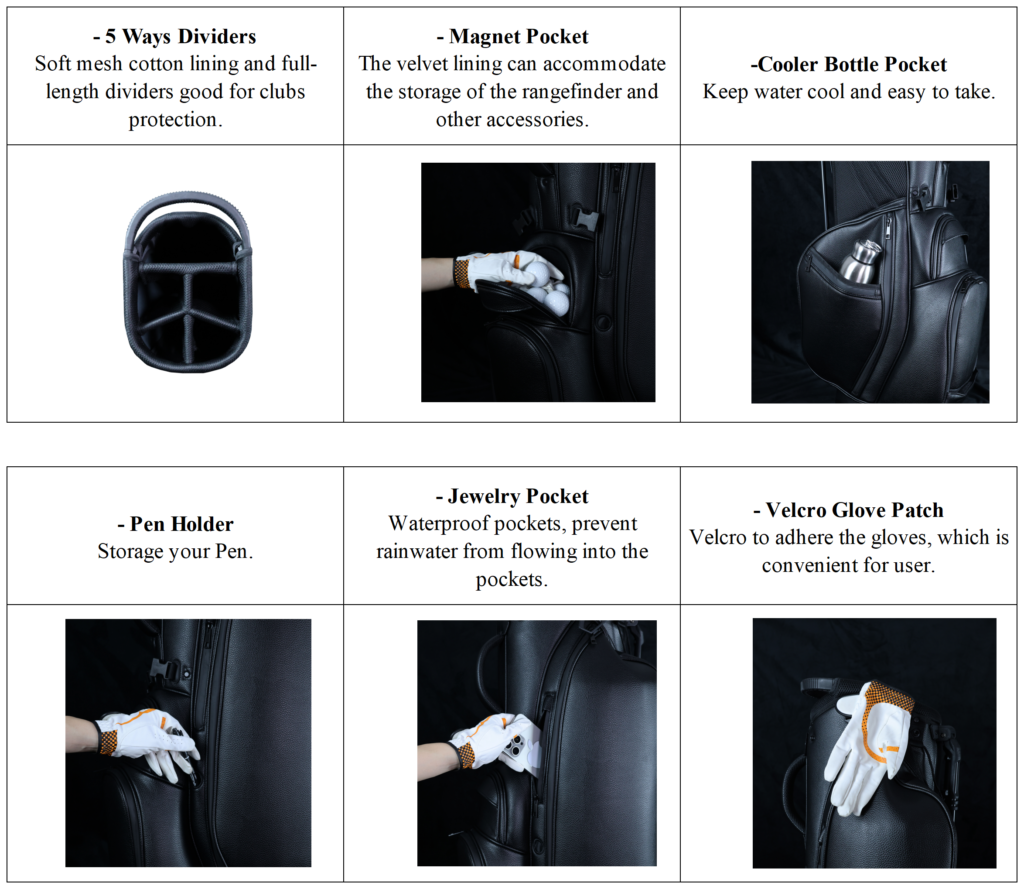 | - 5 Ways Dividers Soft mesh cotton lining and full-length dividers good for clubs protection. | - Magnet Pocket The velvet lining can accommodate the storage of the rangefinder and other accessories. | -Cooler Bottle Pocket Keep water cool and easy to take. |
|---|---|---|
| | | |

| - Pen Holder Storage your Pen. | - Jewelry Pocket Waterproof pockets, prevent rainwater from flowing into the pockets. | - Velcro Glove Patch Velcro to adhere the gloves, which is convenient for user. |
|---|---|---|
| | | |